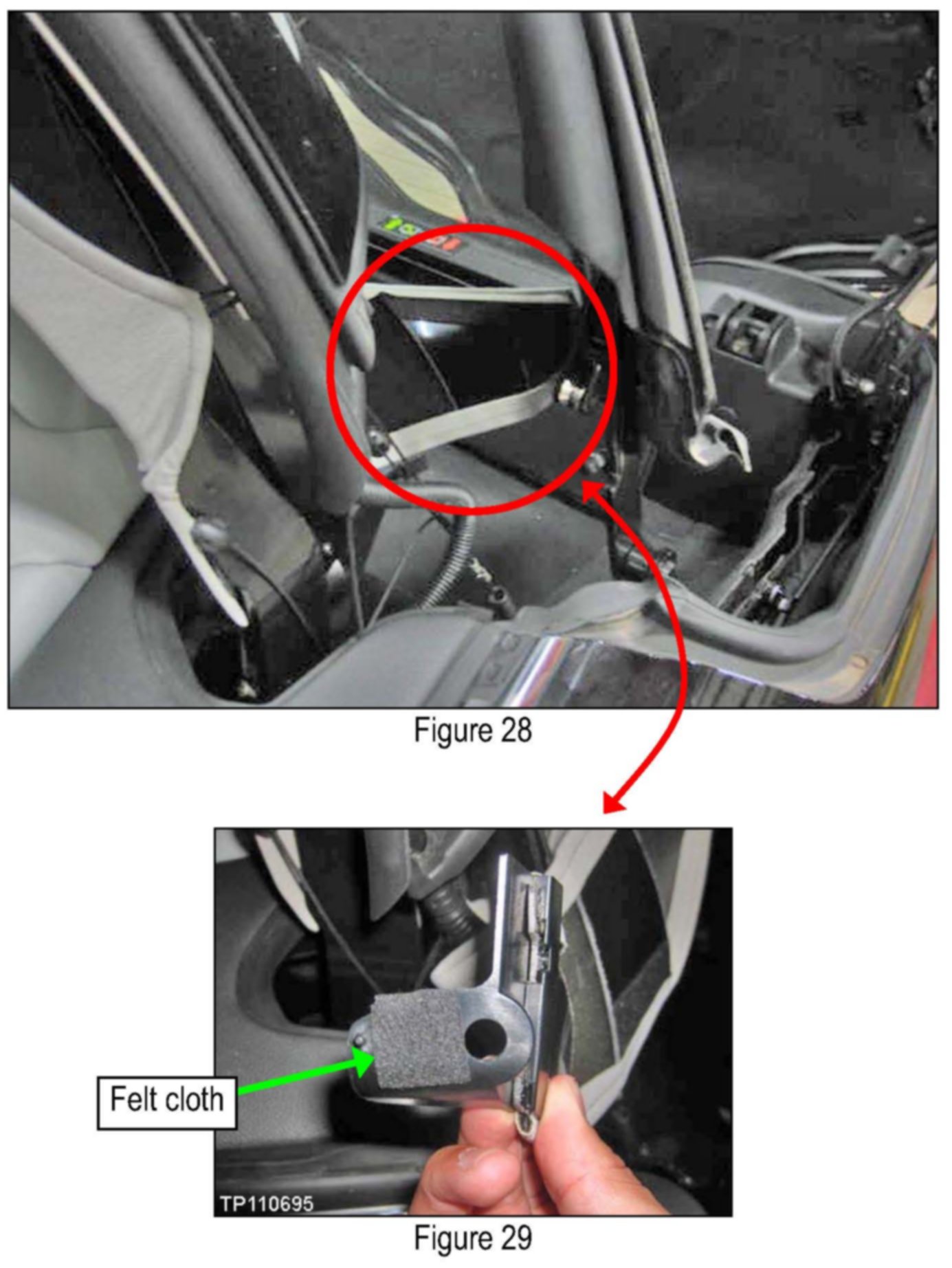 Figure 28

Felt cloth

TP110695

Figure 29