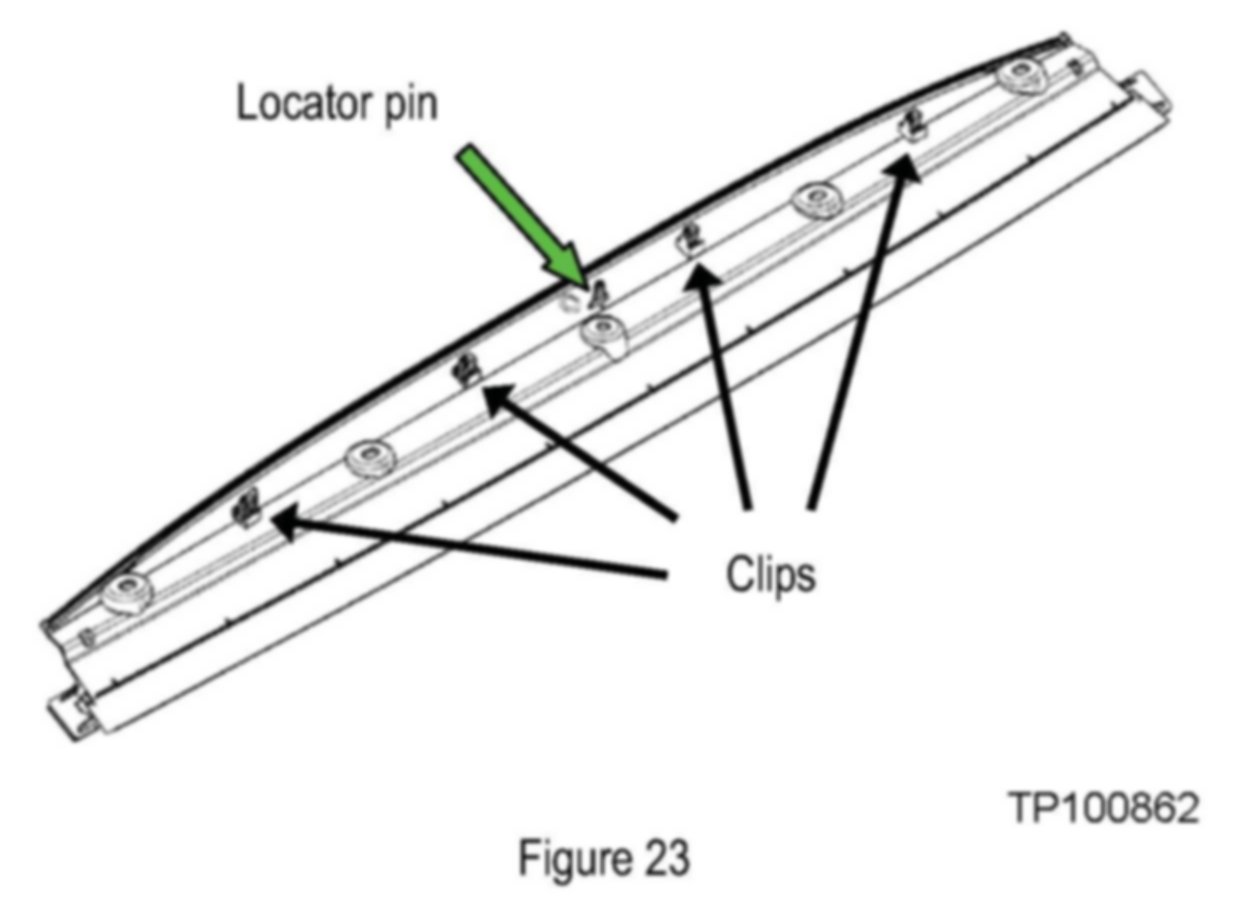 Locator pin

Clips

TP100862

Figure 23