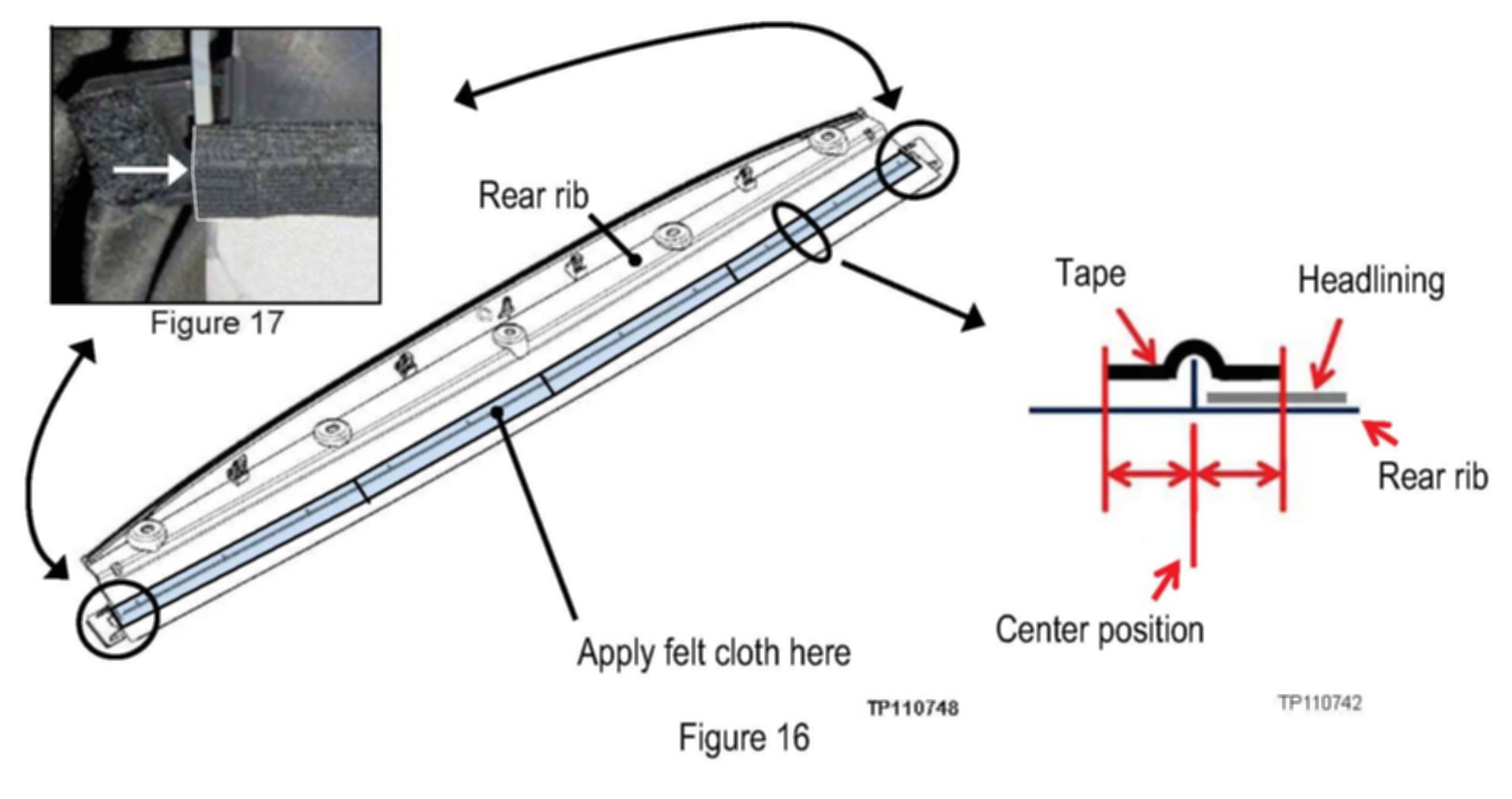 Figure 17

Rear rib

Tape

Headlining

Rear rib

Center position

Apply felt cloth here

TP110748

TP110742

Figure 16