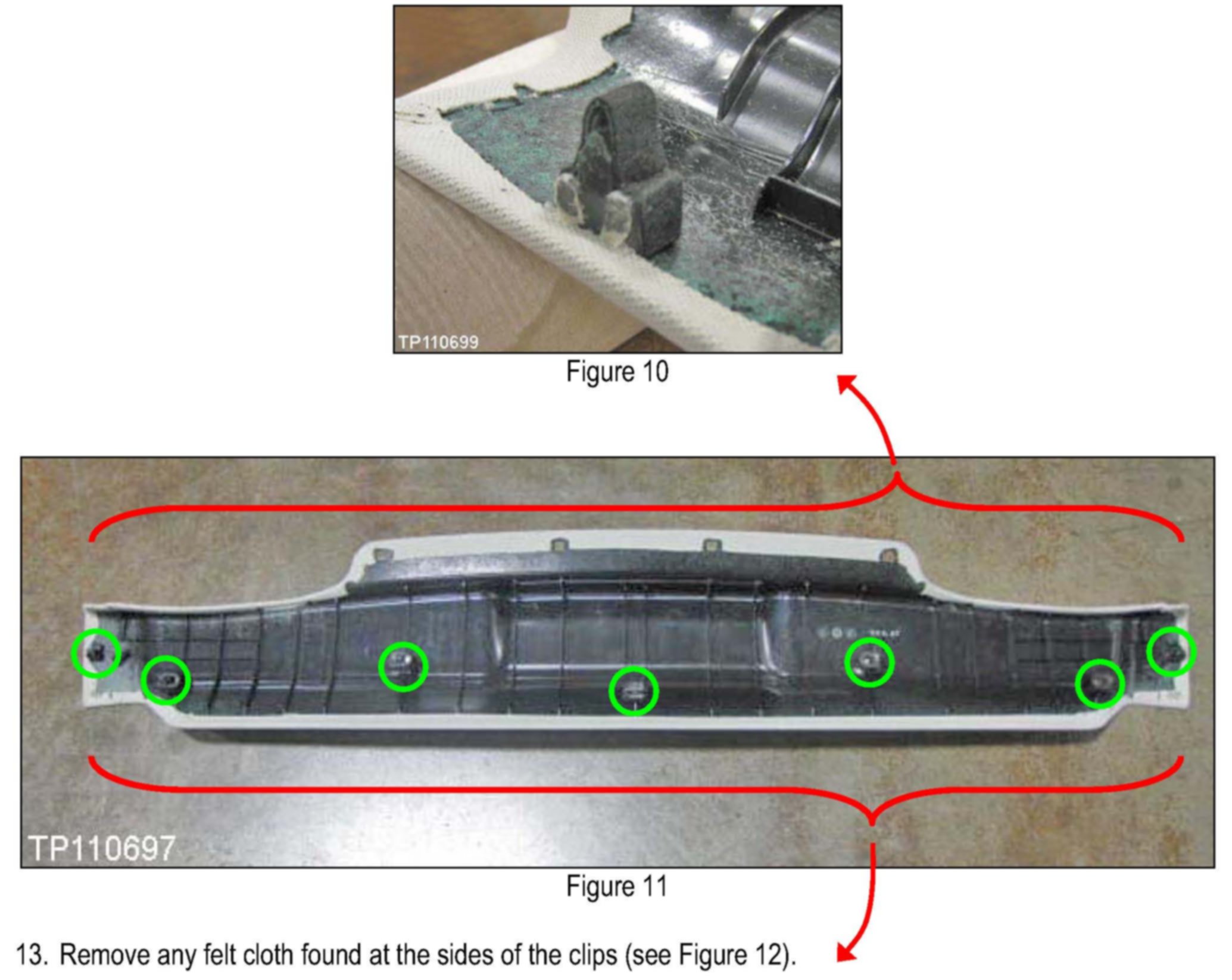 TP110699

Figure 10

TP110697

Figure 11

13. Remove any felt cloth found at the sides of the clips (see Figure 12).