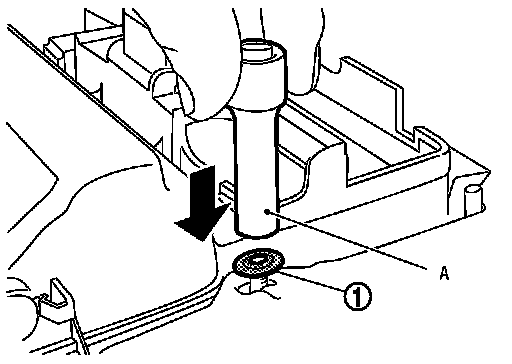 A
①