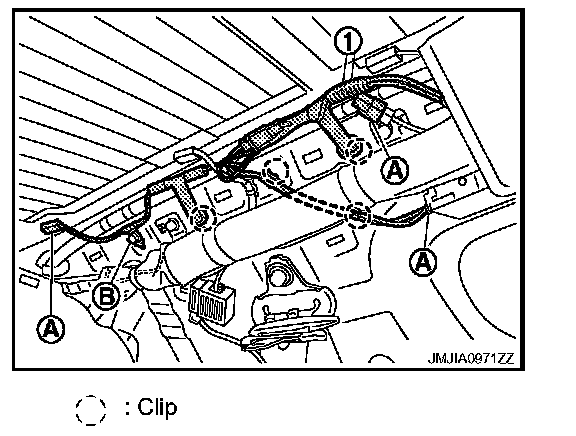 1
A
A
B
A
JMJIA0971ZZ

: Clip