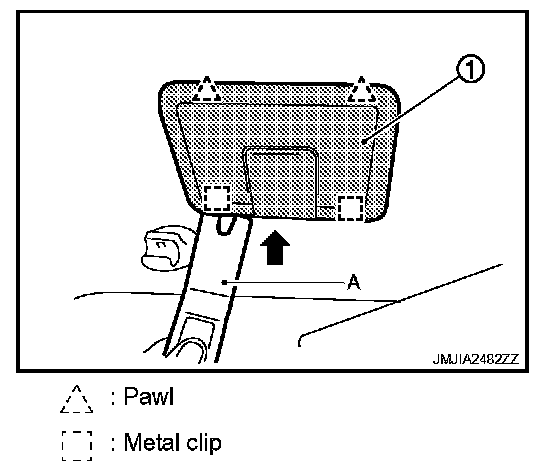 ①

A

JMJIA2482ZZ

: Pawl

: Metal clip