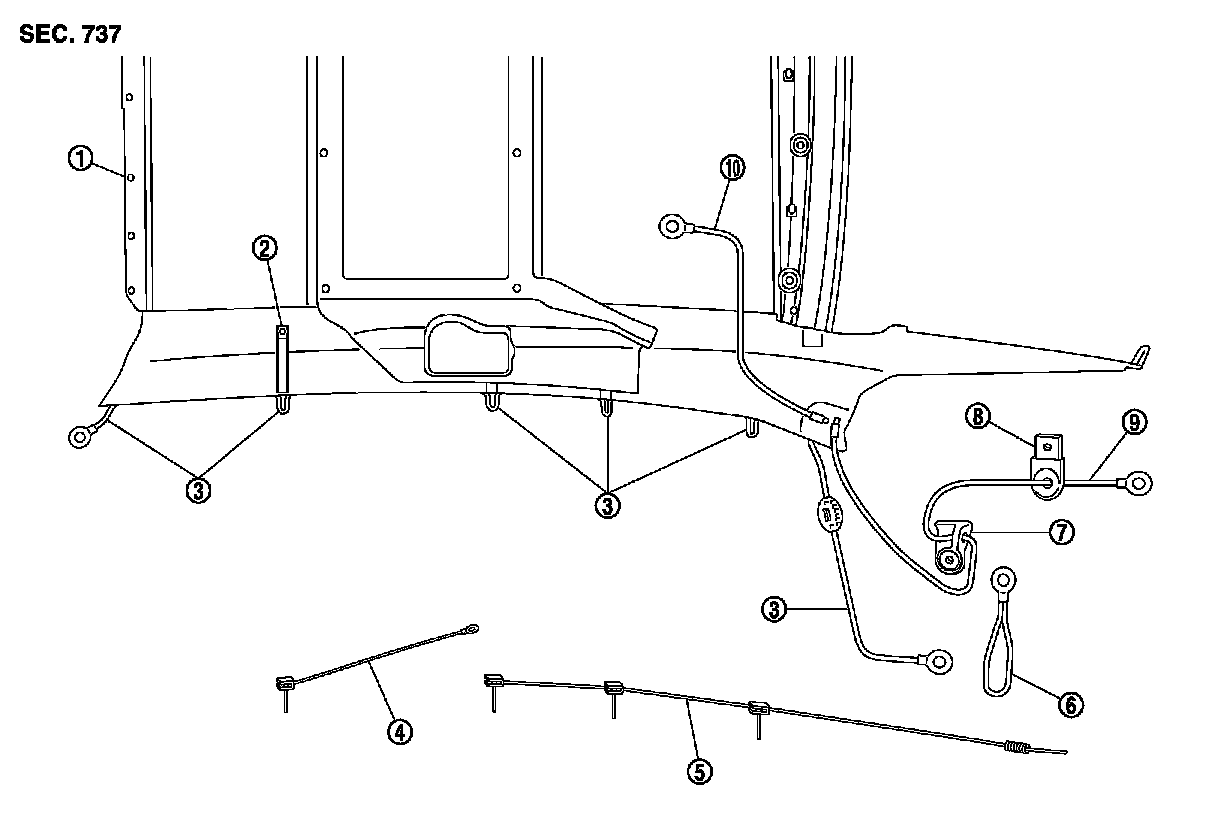 SEC. 737

1
2
10
3
3
8
9
7
3
6
4
5