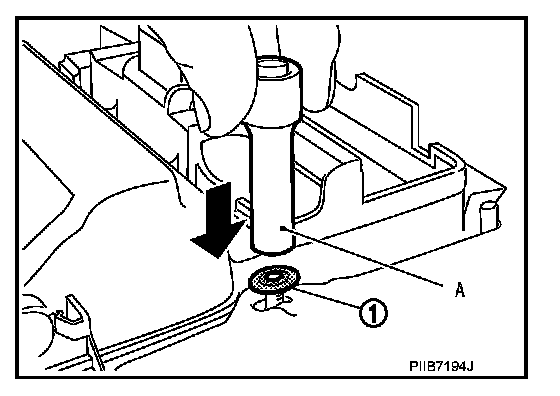 A

1

PIIB7194J