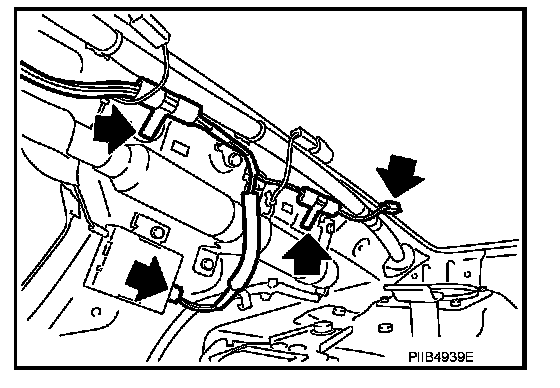 PIIB4939E