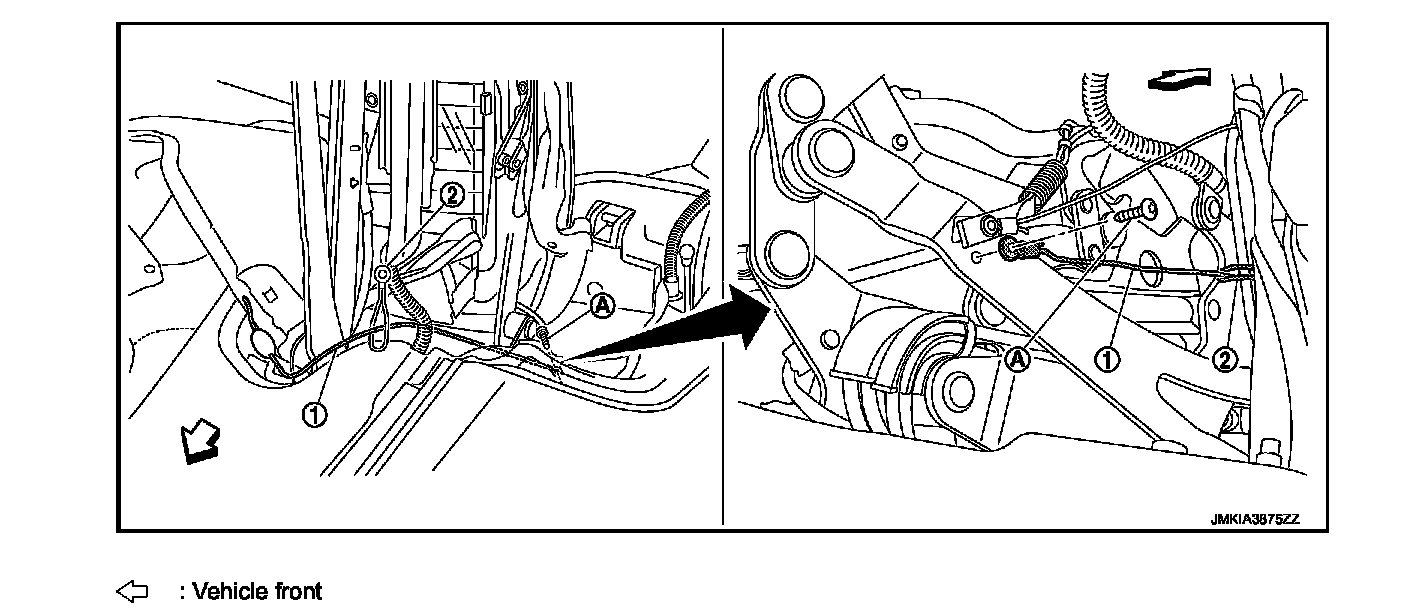 2
A
1
A
1
2
JMKIA3875ZZ

: Vehicle front