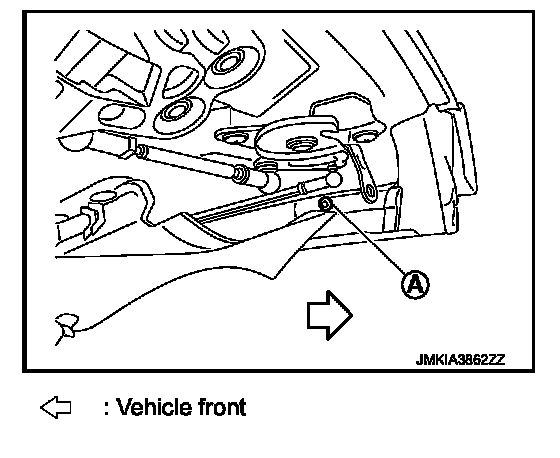 A

JMKIA3862ZZ

: Vehicle front