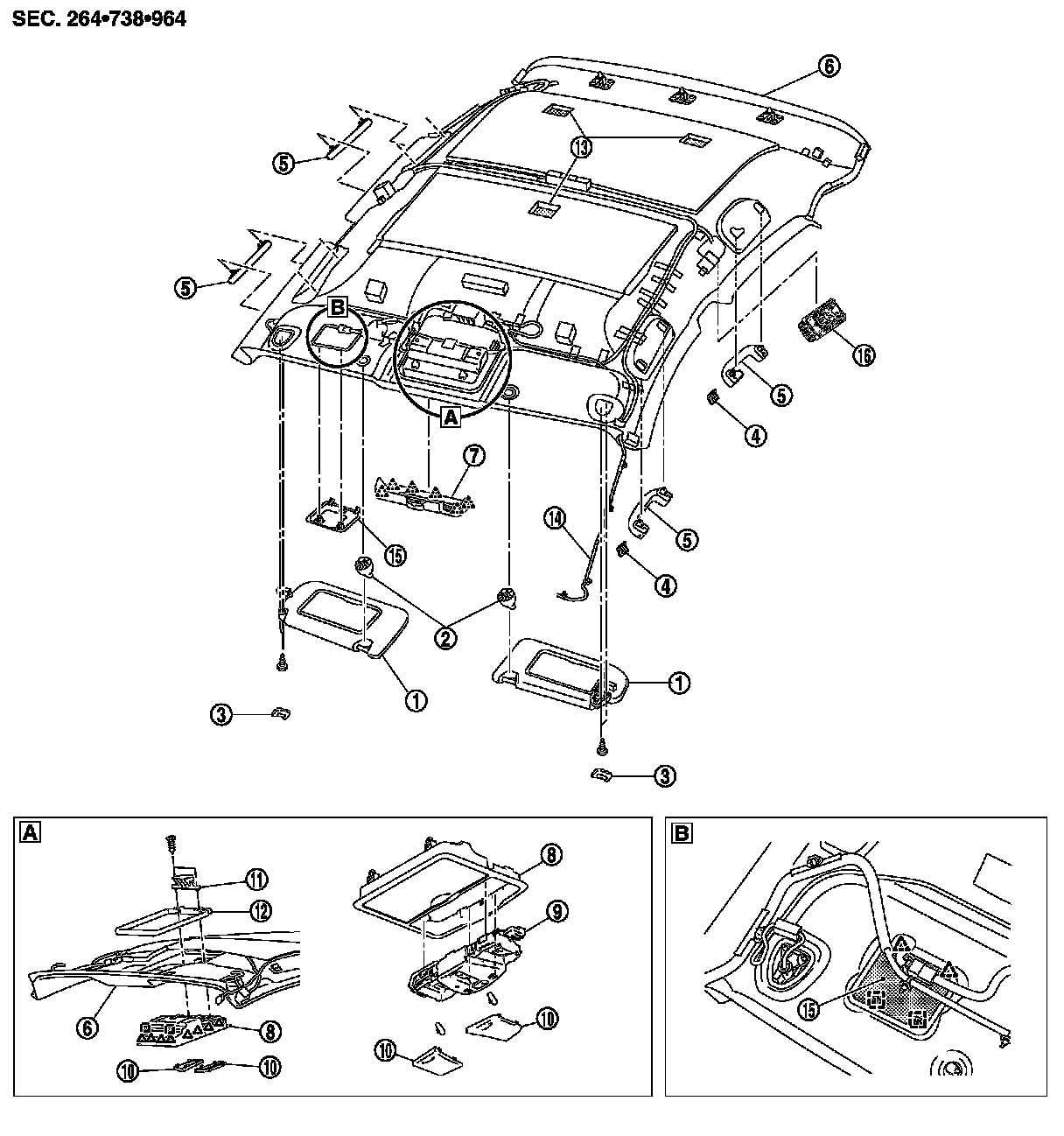 SEC. 264•738•964

6
13
5
5
B
A
16
5
4
7
15
14
5
4
2
1
1
3
3

A
11
12
6
8
10
10
8
9
10
10

B
15