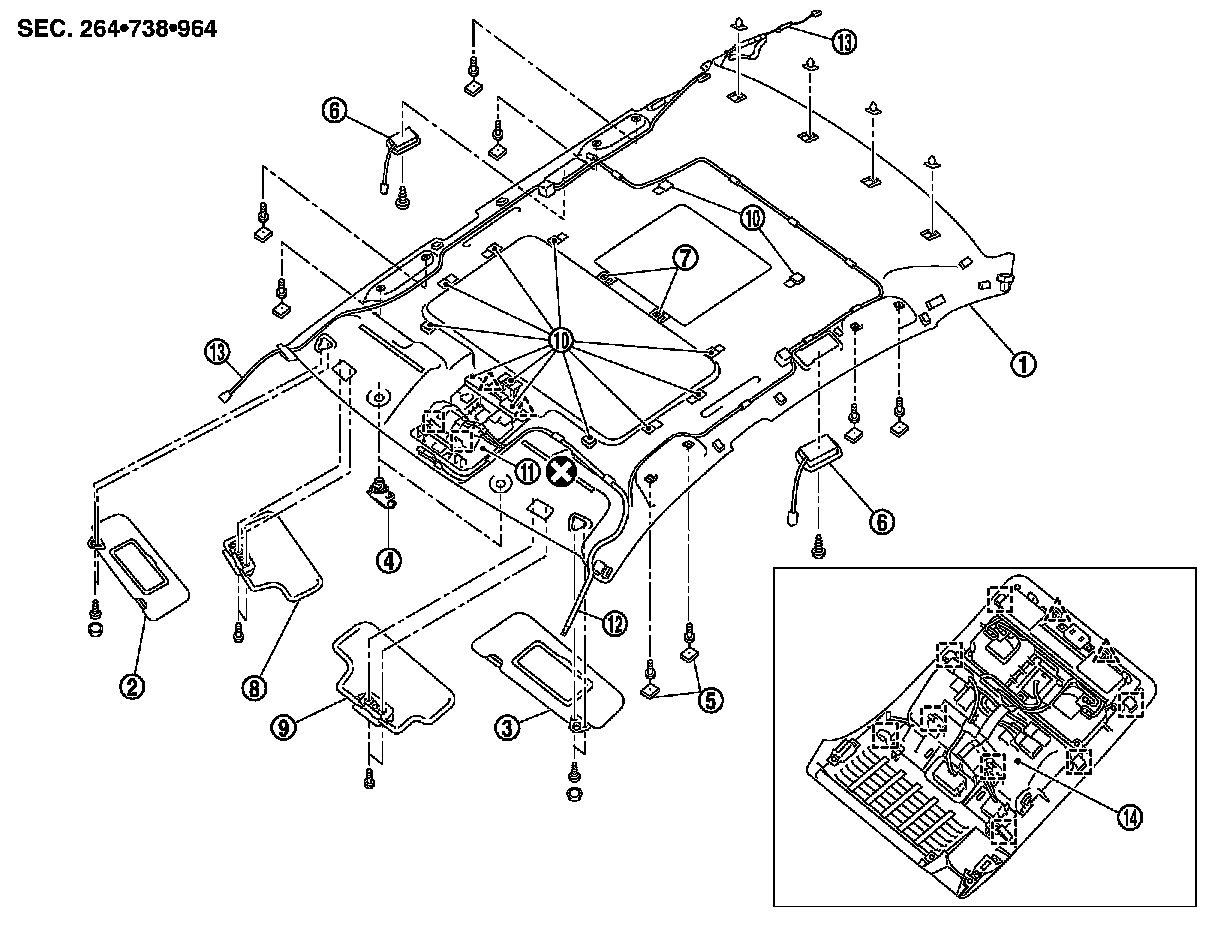 SEC. 264•738•964

13
6
10
7
1
13
10
11
4
6
2
8
12
5
9
3
14