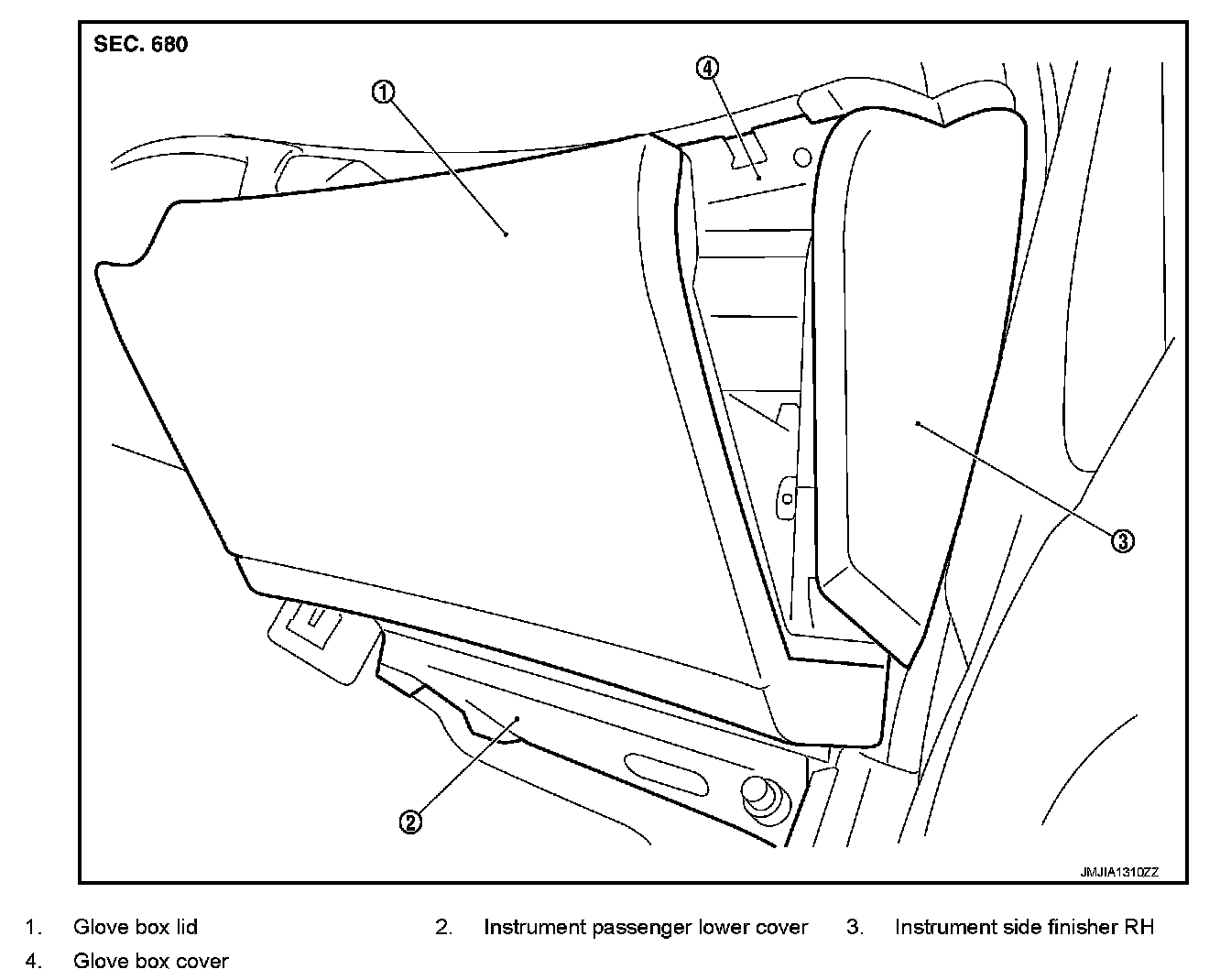 SEC. 680

①

④

③

②

JMJIA1310ZZ

1. Glove box lid
2. Instrument passenger lower cover
3. Instrument side finisher RH
4. Glove box cover