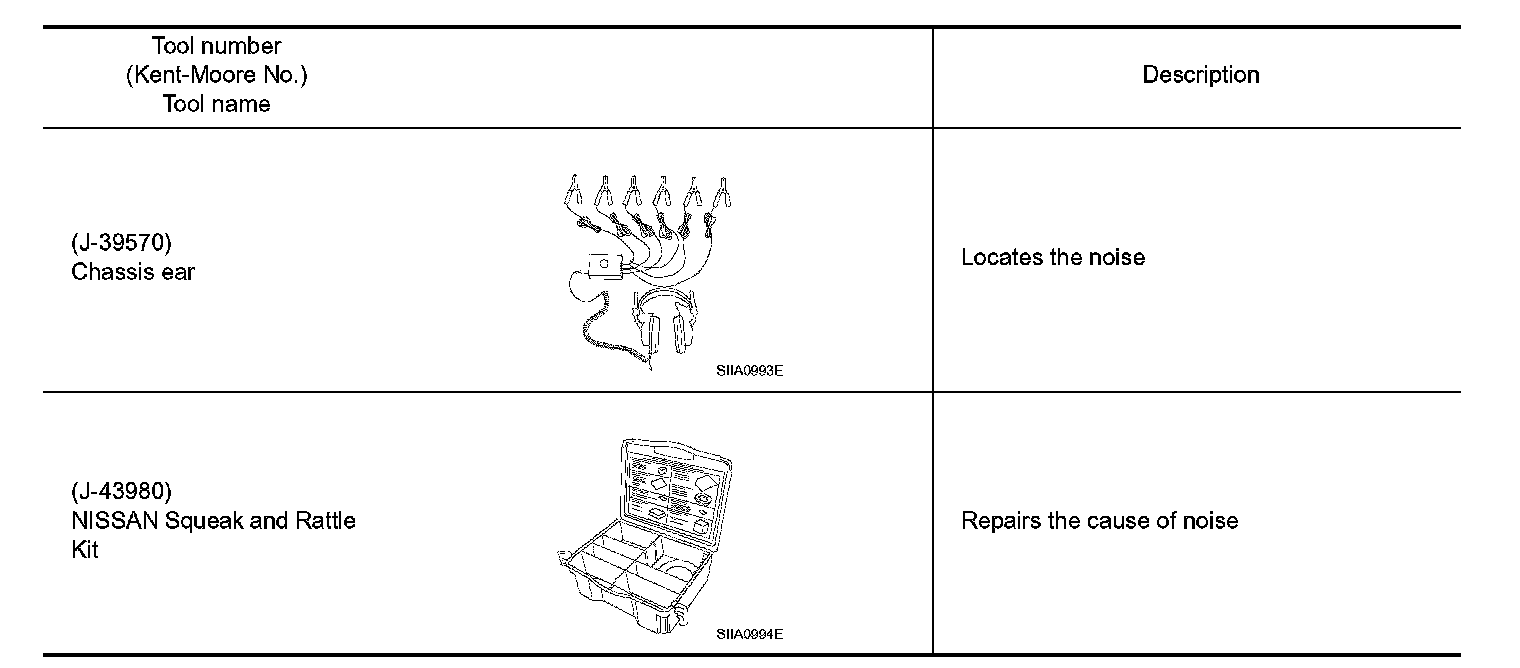 | Tool number (Kent-Moore No.) Tool name | Description |
|---|---|
| (J-39570) Chassis ear SIIA0993E | Locates the noise |
| (J-43980) NISSAN Squeak and Rattle Kit SIIA0994E | Repairs the cause of noise |