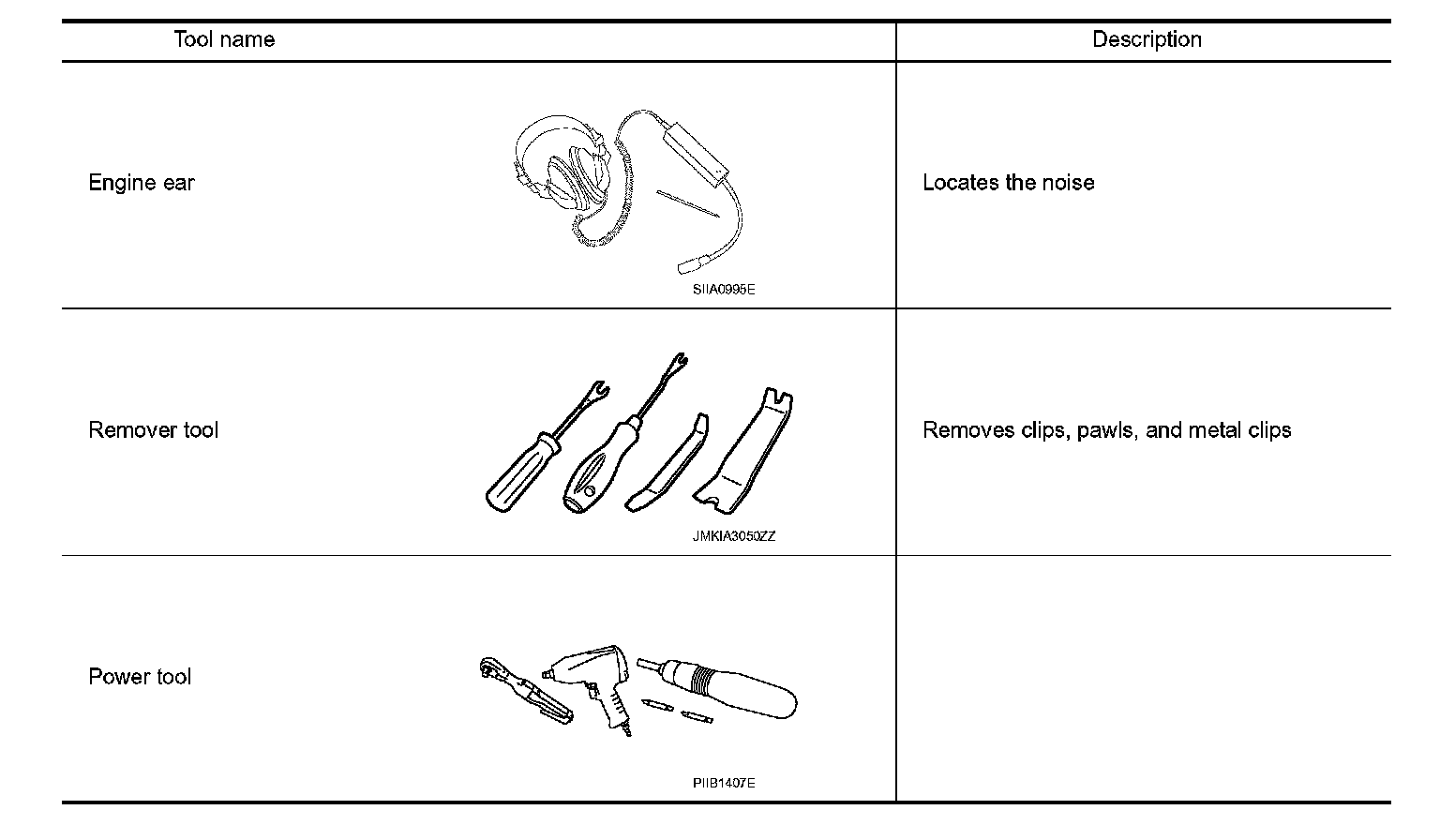 | Tool name | Description |
|---|---|
| Engine ear SIIA0995E | Locates the noise |
| Remover tool JMKIA3050ZZ | Removes clips, pawls, and metal clips |
| Power tool PIIB1407E | |