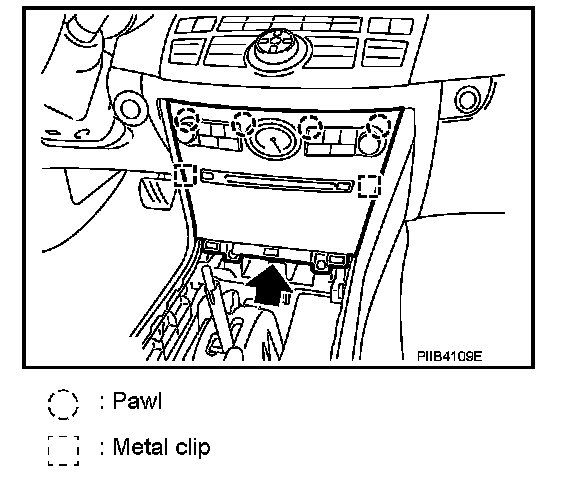 PIIB4109E

: Pawl

: Metal clip