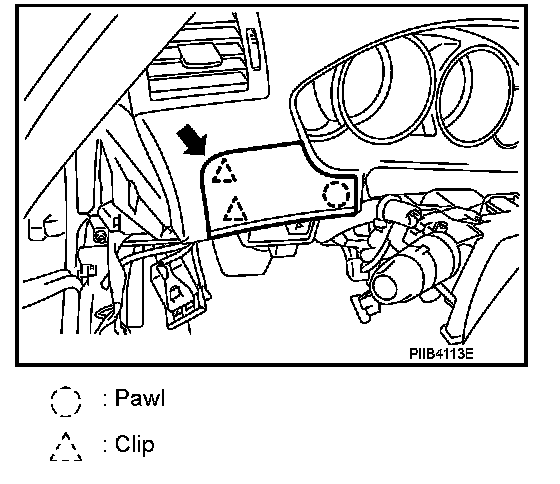 PIIB4113E

: Pawl

: Clip