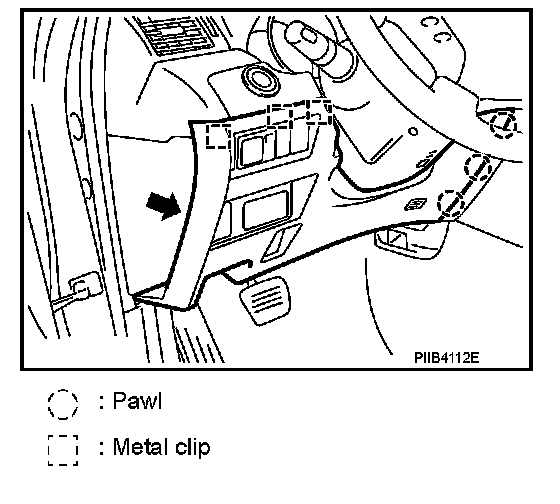 PIIB4112E

: Pawl

: Metal clip