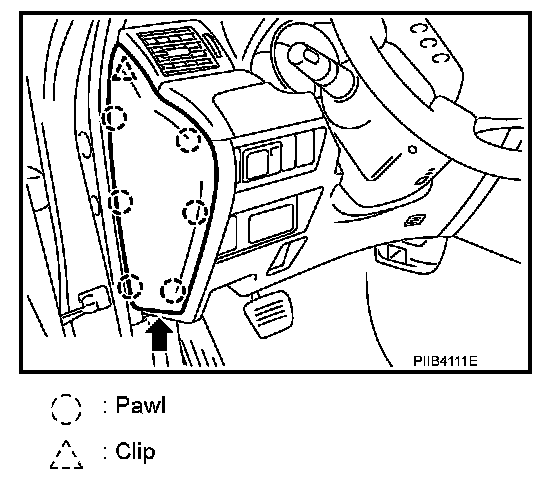 PIIB4111E

: Pawl

: Clip