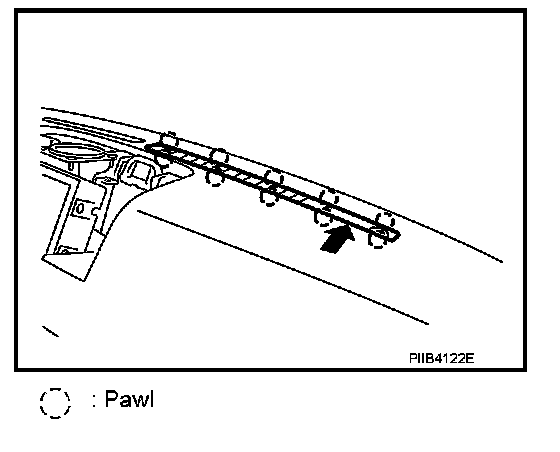 PIIB4122E

: Pawl