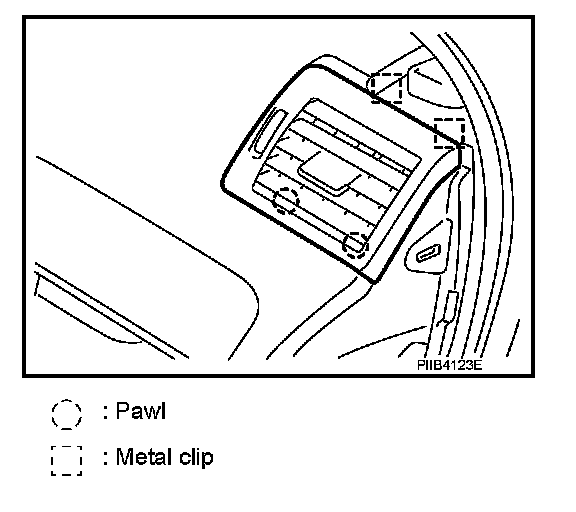 PIIB4123E

: Pawl

: Metal clip