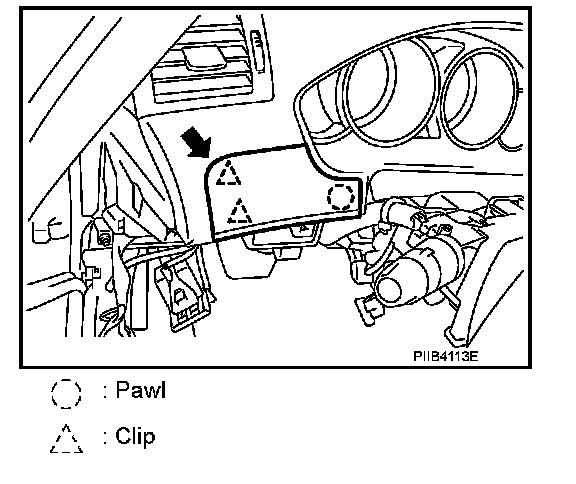 PIIB4113E

: Pawl

: Clip