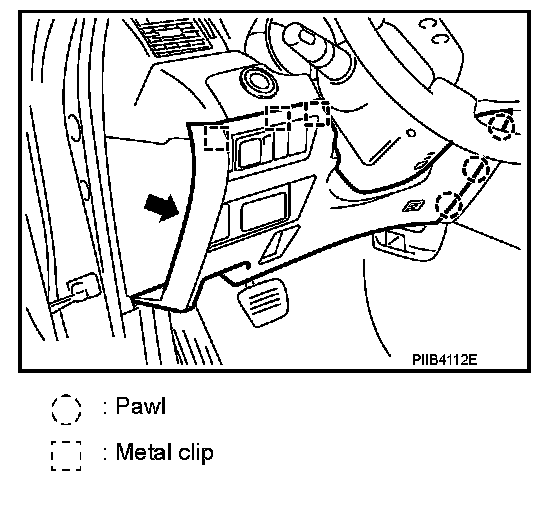 PIIB4112E

: Pawl

: Metal clip