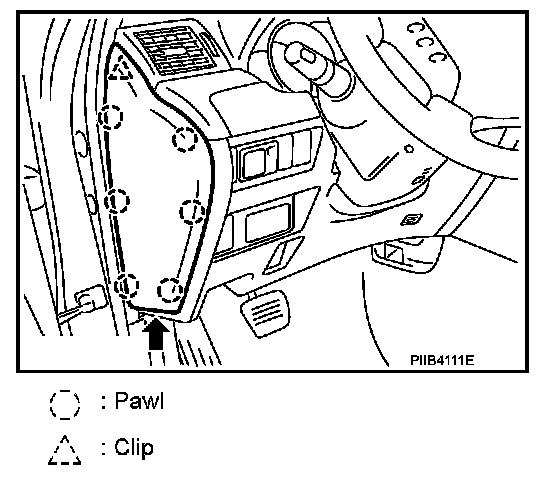 PIIB4111E

: Pawl

: Clip