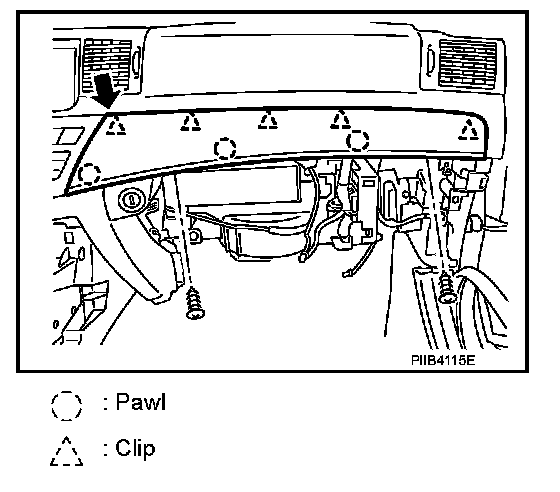 PIIB4115E

: Pawl

: Clip