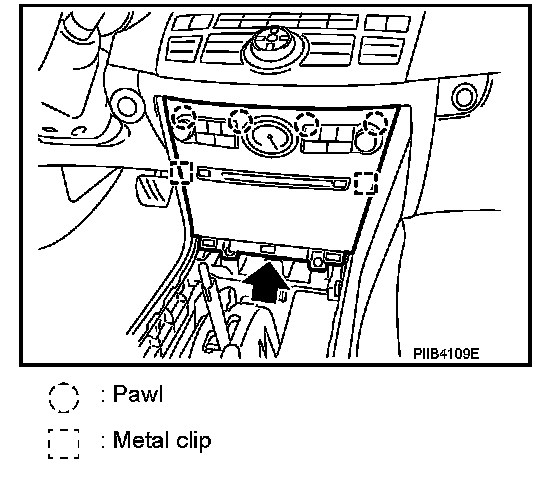 PIIB4109E

: Pawl

: Metal clip