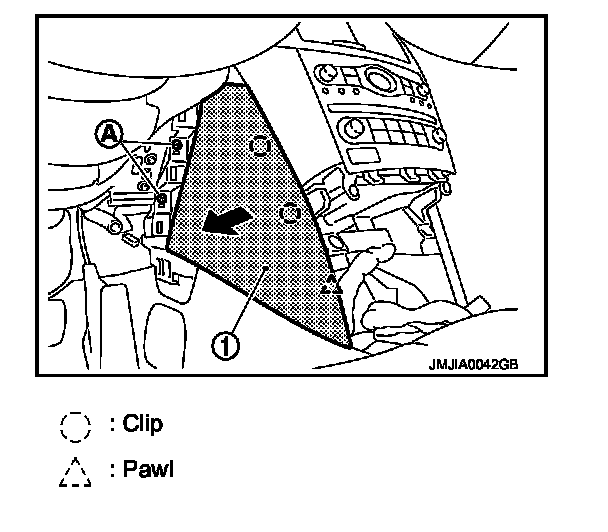 A

1

JMJIA0042GB

: Clip

: Pawl