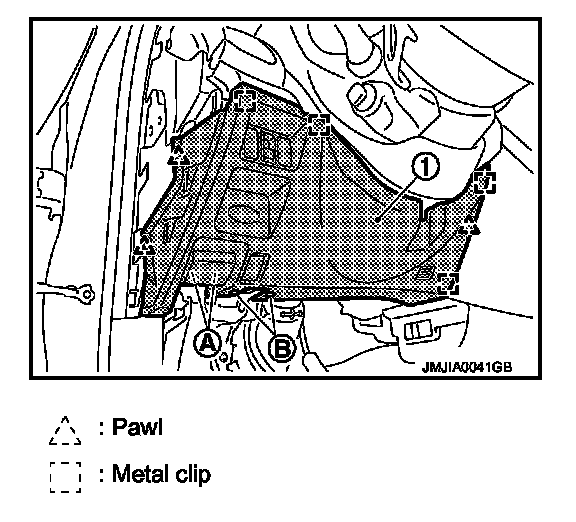 1

A

B

JMJIA0041GB

: Pawl

: Metal clip