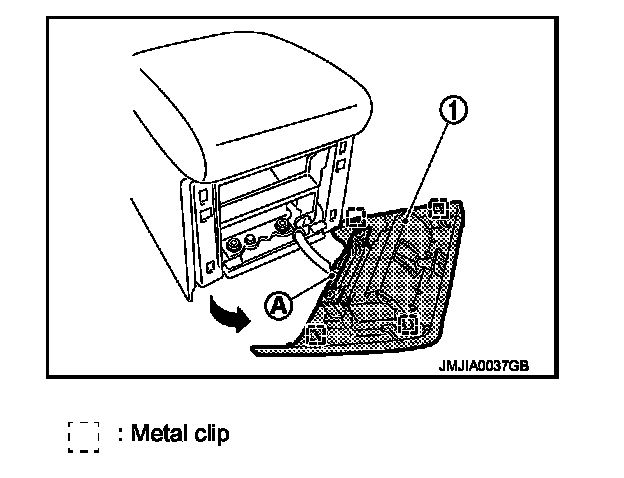 1

A

JMJIA0037GB

: Metal clip