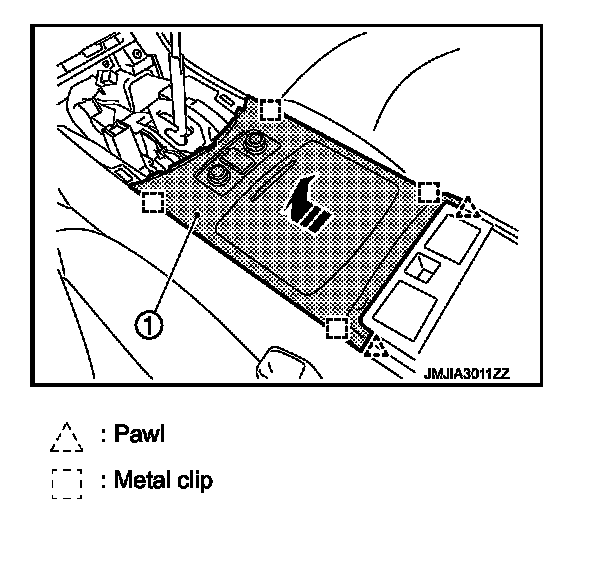 1

JMJIA3011ZZ

: Pawl

: Metal clip