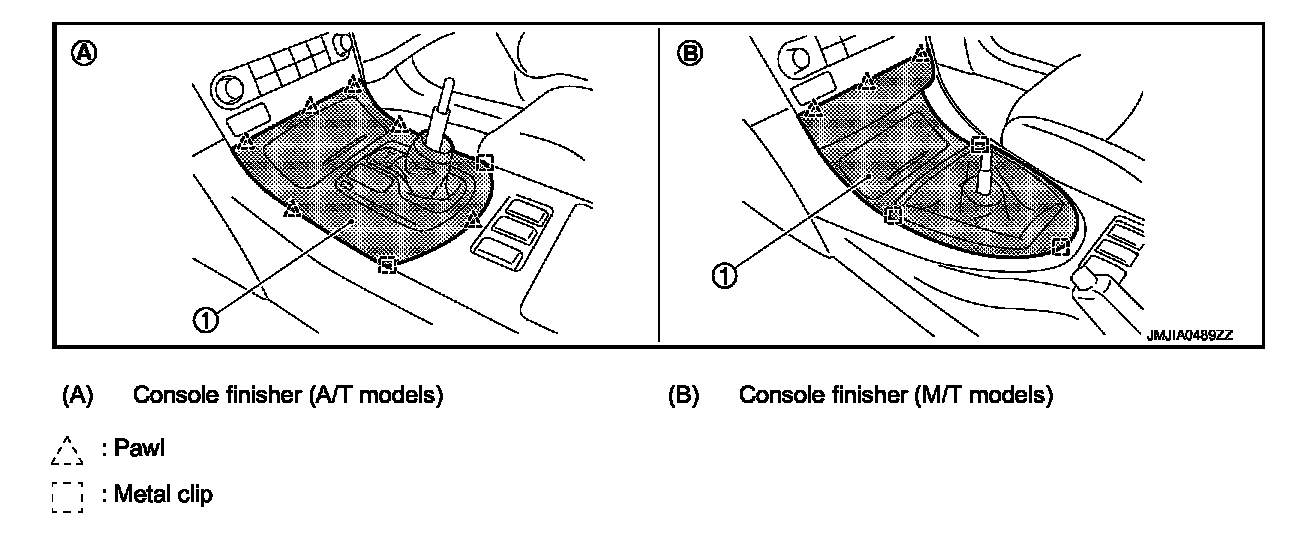 Ⓐ

①

Ⓑ

①

JMJIA0489ZZ

(A) Console finisher (A/T models)

(B) Console finisher (M/T models)

: Pawl

: Metal clip