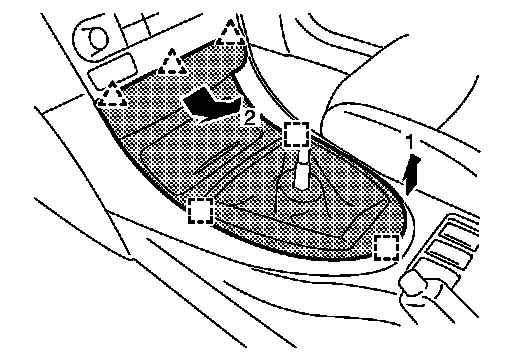 2
1