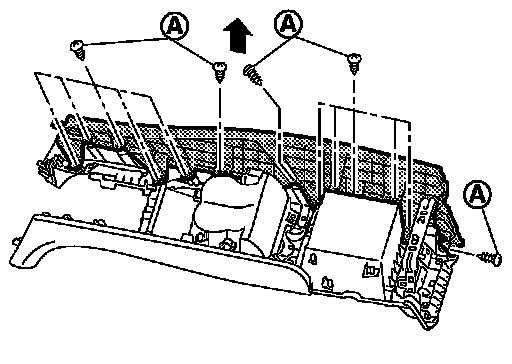 A
A
A