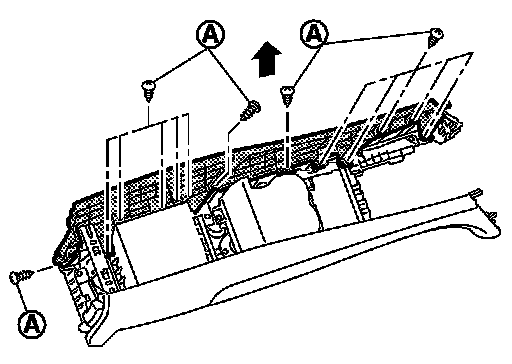 A
A
A