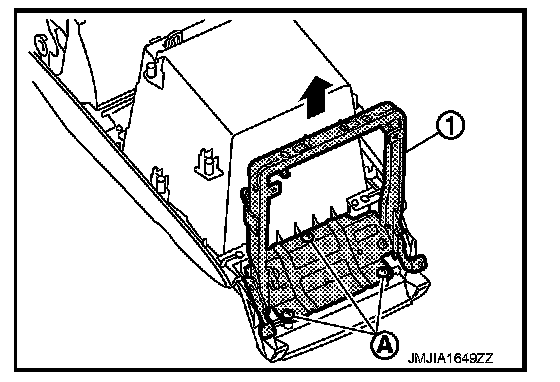 1

A

JMJIA1649ZZ