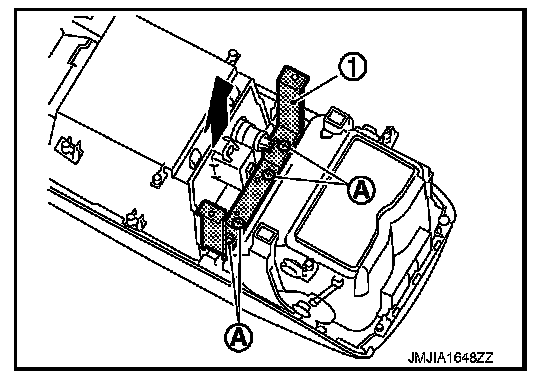 1
A
A
JMJIA1648ZZ