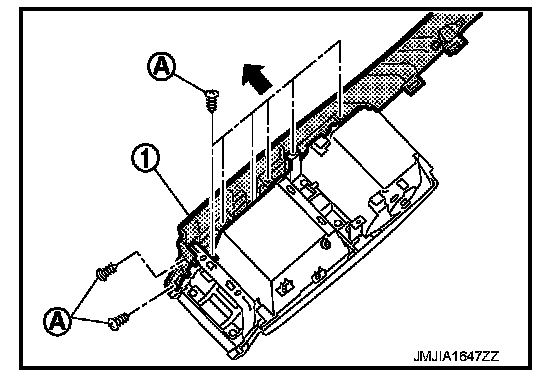 A
1
A
JMJIA1647ZZ