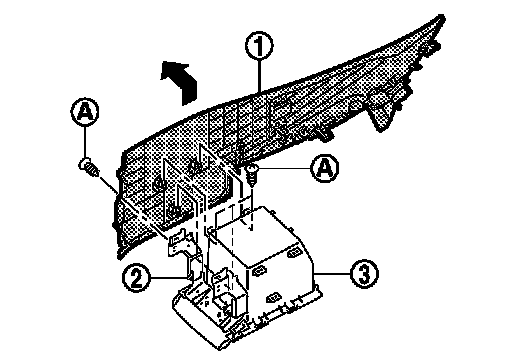 1
A
A
2
3