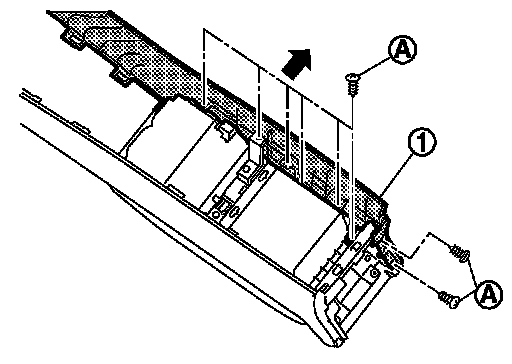 A
1
A