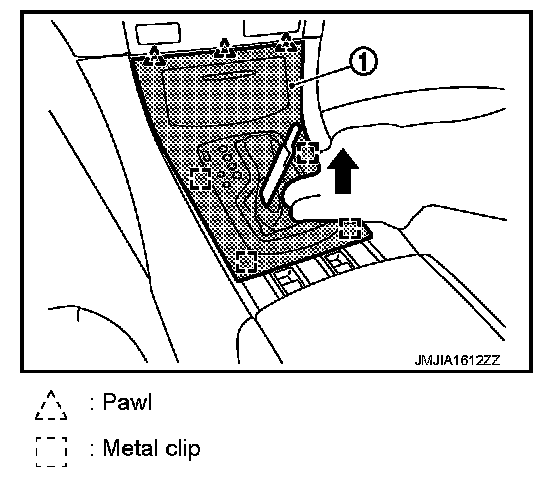 ①

JMJIA1612ZZ

: Pawl

: Metal clip