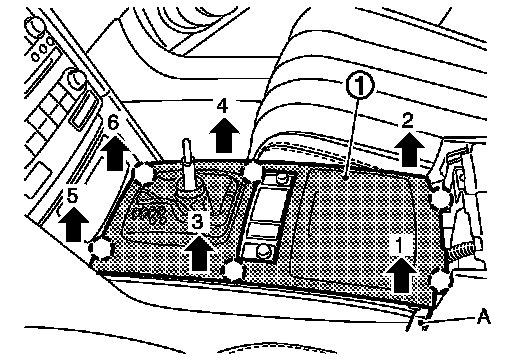 1
4
2
6
5
3
1
A