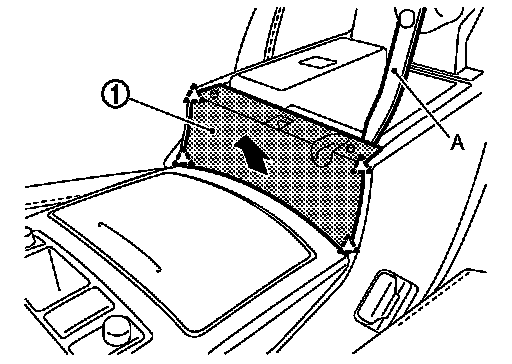 1

A