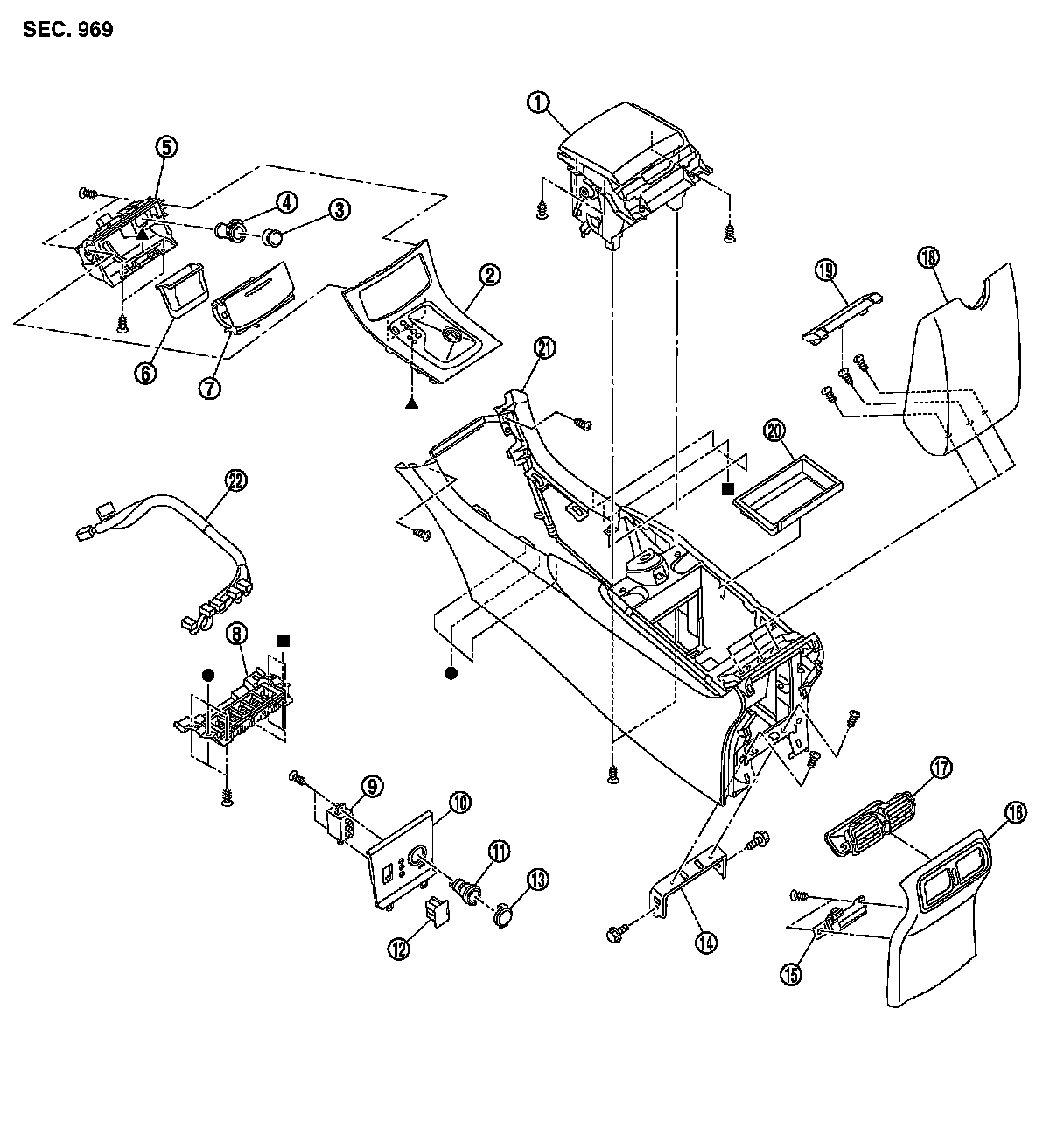 SEC. 969

1
5
4
3
2
6
7
19
18
21
20
22
8
9
10
11
13
12
14
17
16
15