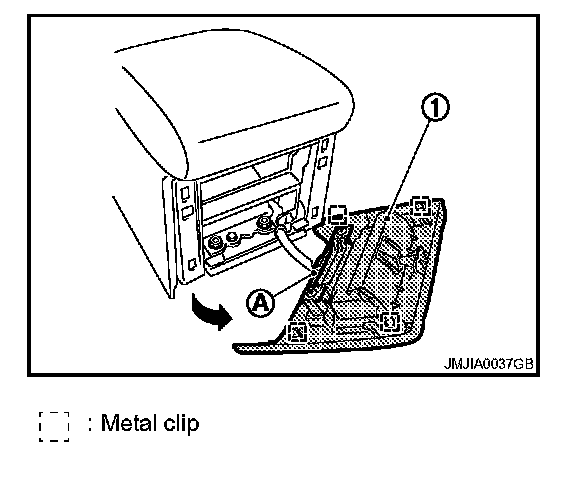 ①

Ⓐ

JMJIA0037GB

: Metal clip