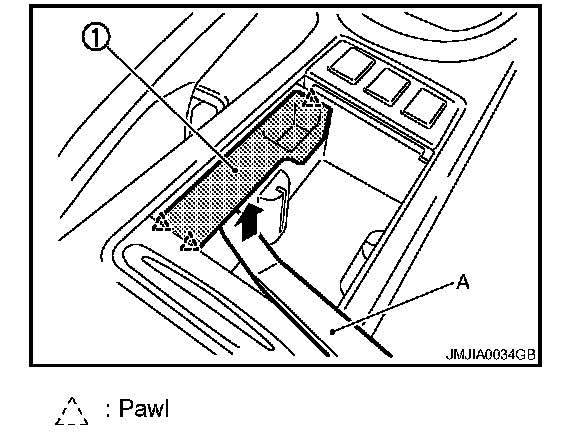 ①

A

JMJIA0034GB

: Pawl