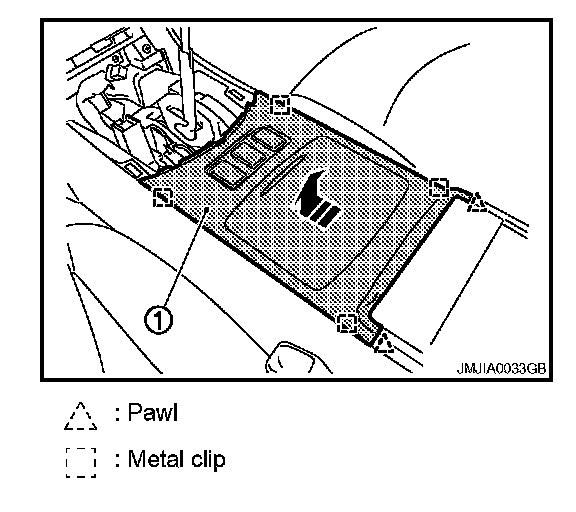 ①

JMJIA0033GB

: Pawl

: Metal clip