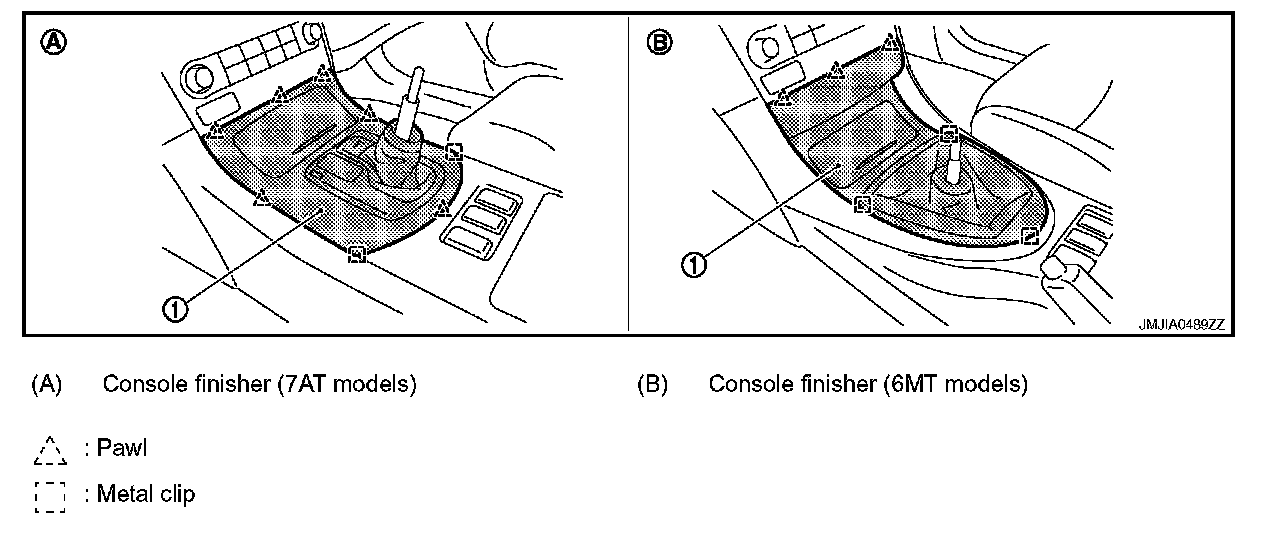 A

1

B

1

JMJIA0489ZZ

(A) Console finisher (7AT models)

(B) Console finisher (6MT models)

: Pawl

: Metal clip