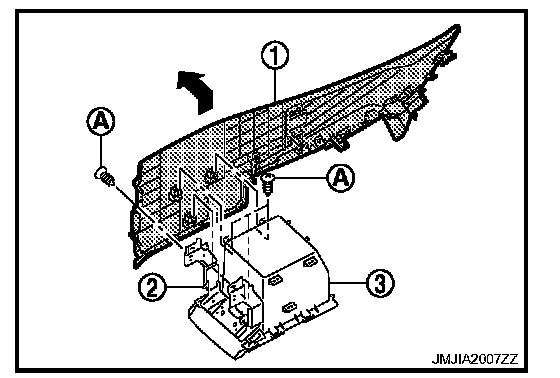 1
A
A
2
3
JMJIA2007ZZ